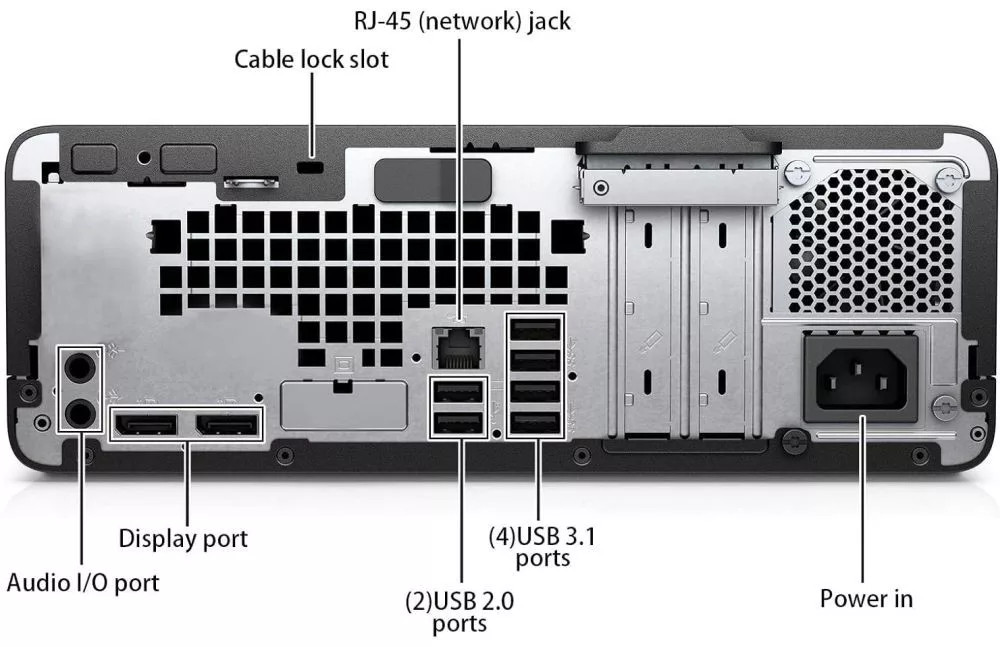 RJ-45 (network) jack

Cable lock slot

Display port

Audio I/O port

(4)USB 3.1 ports

(2)USB 2.0 ports

Power in